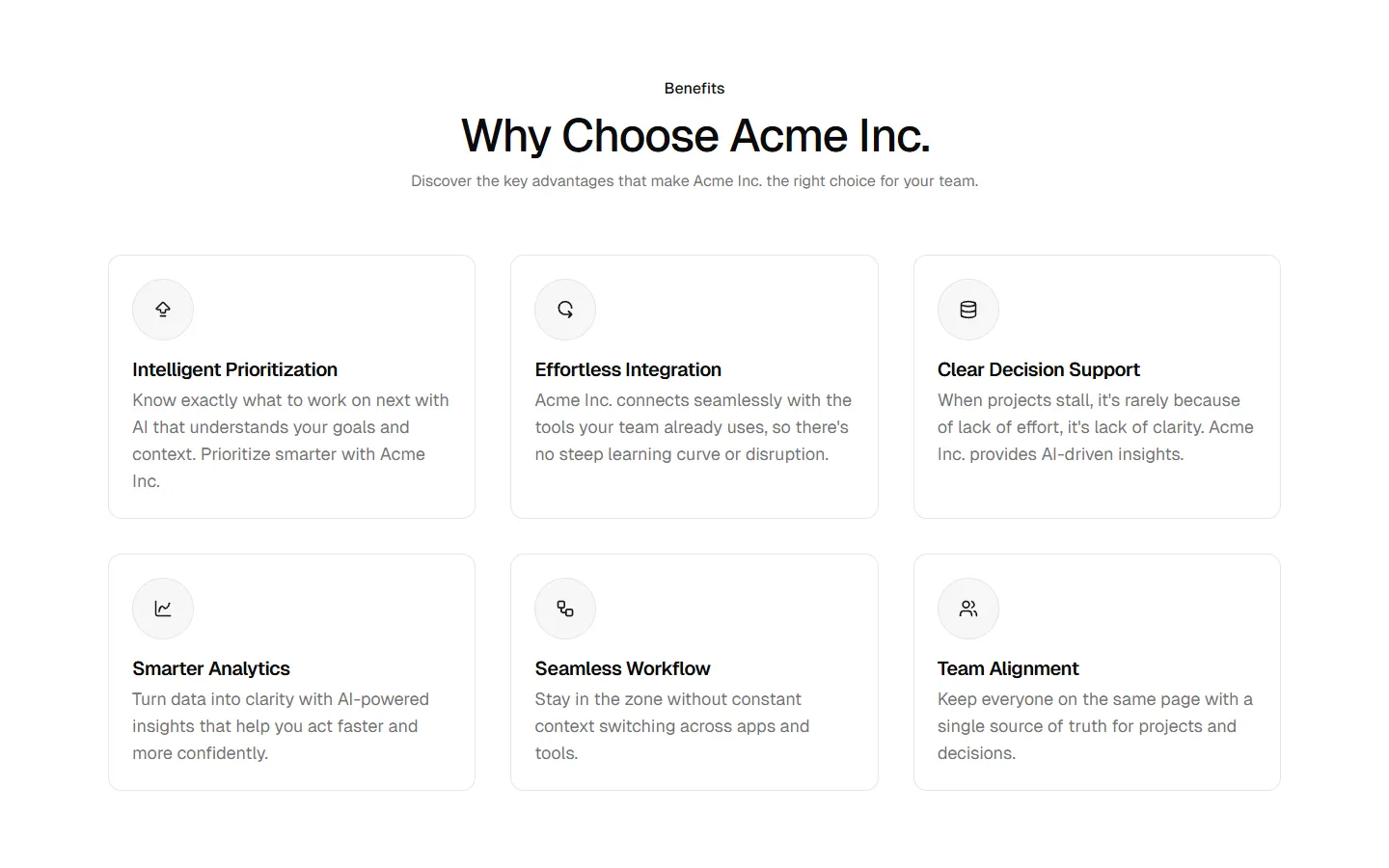 Benefits

Why Choose Acme Inc.

Discover the key advantages that make Acme Inc. the right choice for your team.

Intelligent Prioritization

Know exactly what to work on next with AI that understands your goals and context. Prioritize smarter with Acme Inc.

Effortless Integration

Acme Inc. connects seamlessly with the tools your team already uses, so there's no steep learning curve or disruption.

Clear Decision Support

When projects stall, it's rarely because of lack of effort, it's lack of clarity. Acme Inc. provides AI-driven insights.

Smarter Analytics

Turn data into clarity with AI-powered insights that help you act faster and more confidently.

Seamless Workflow

Stay in the zone without constant context switching across apps and tools.

Team Alignment

Keep everyone on the same page with a single source of truth for projects and decisions.